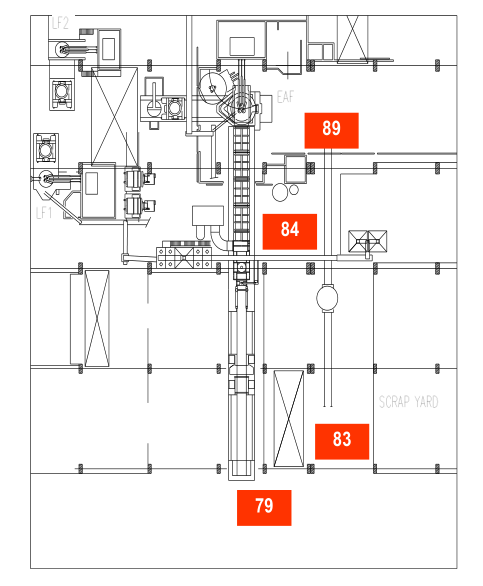 LF2

EAF

89

LF1

84

SCRAP YARD

83

79